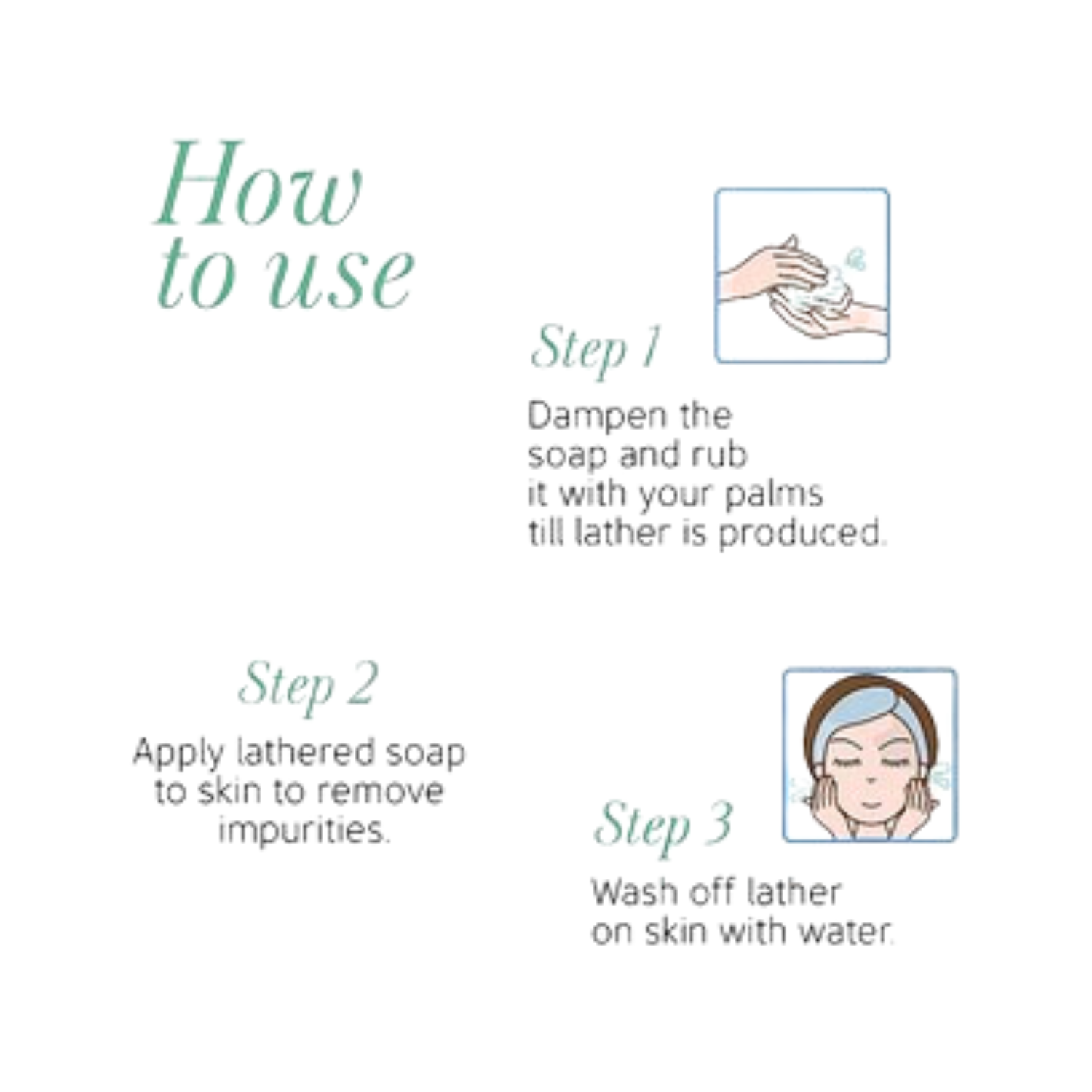 How to use

Step 1

Dampen the soap and rub it with your palms till lather is produced.

Step 2

Apply lathered soap to skin to remove impurities.

Step 3

Wash off lather on skin with water.