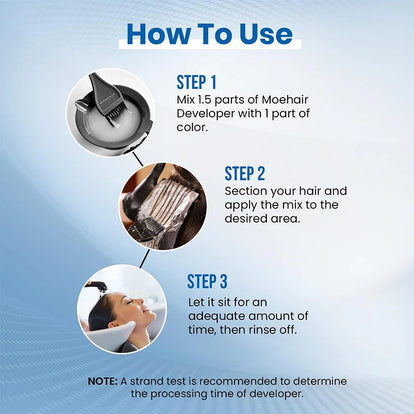 How To Use

STEP 1
Mix 1.5 parts of Moehair Developer with 1 part of color.

STEP 2
Section your hair and apply the mix to the desired area.

STEP 3
Let it sit for an adequate amount of time, then rinse off.

NOTE: A strand test is recommended to determine the processing time of developer.